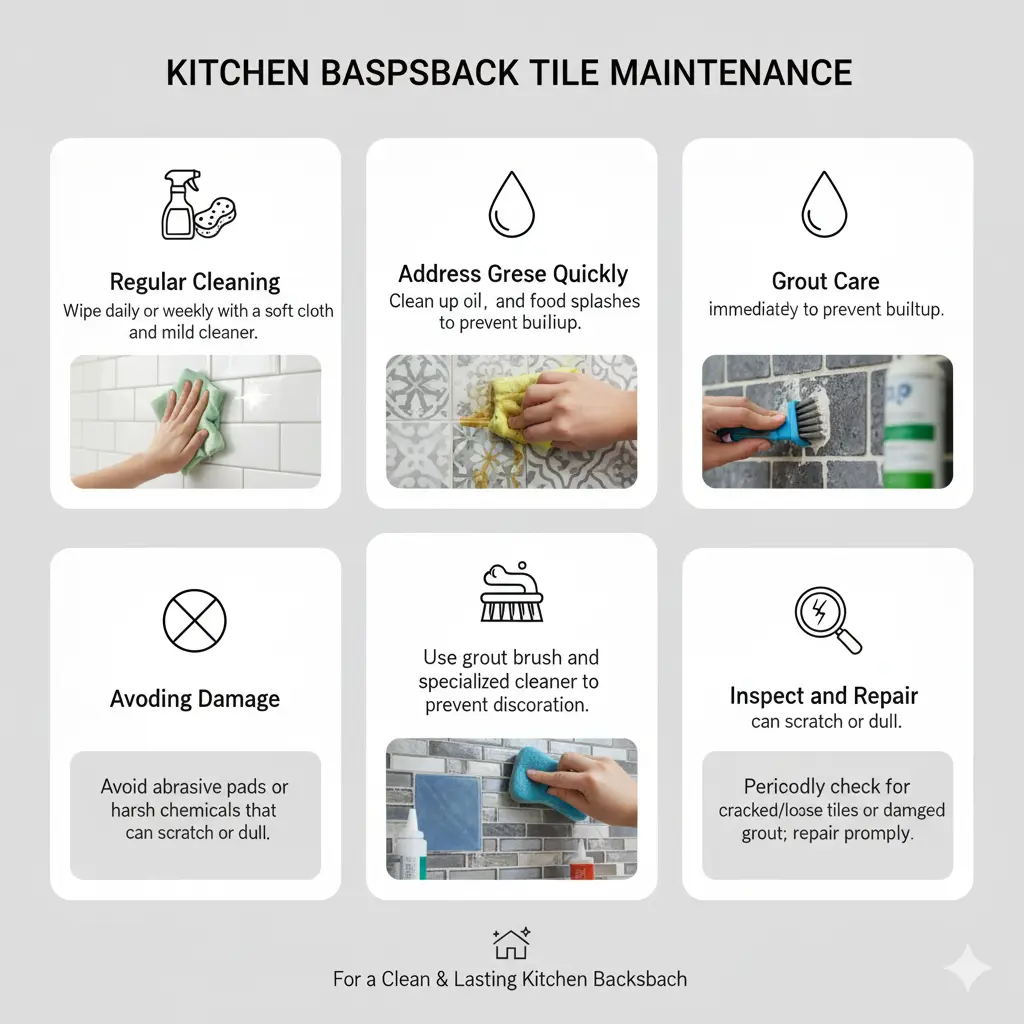 KITCHEN BASPSBACK TILE MAINTENANCE

Regular Cleaning
Wipe daily or weekly with a soft cloth and mild cleaner.

Address Grese Quickly
Clean up oil, and food splashes to prevent builiup.

Grout Care
immediatey to prevent builtup.

Avoding Damage

Avoid abrasive pads or harsh chemicals that can scratch or dull.

Use grout brush and specialized cleaner to prevent discoration.

Inspect and Repair
can scratch or dull.

Pericodly check for cracked/loose tiles or damged grout; repair promply.

For a Clean & Lasting Kitchen Backsbach